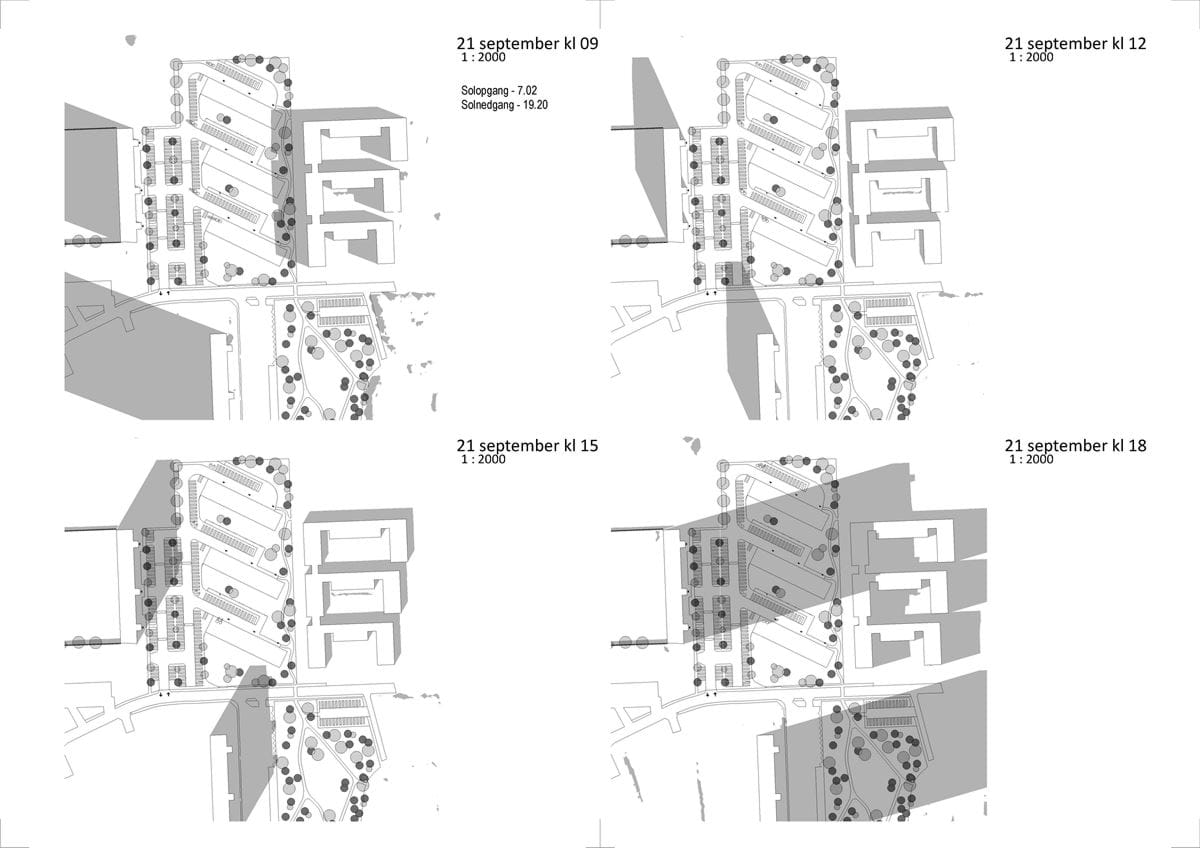 21 september kl 09
1 : 2000

Solopgang - 7.02
Solnedgang - 19.20

21 september kl 12
1 : 2000

21 september kl 15
1 : 2000

21 september kl 18
1 : 2000