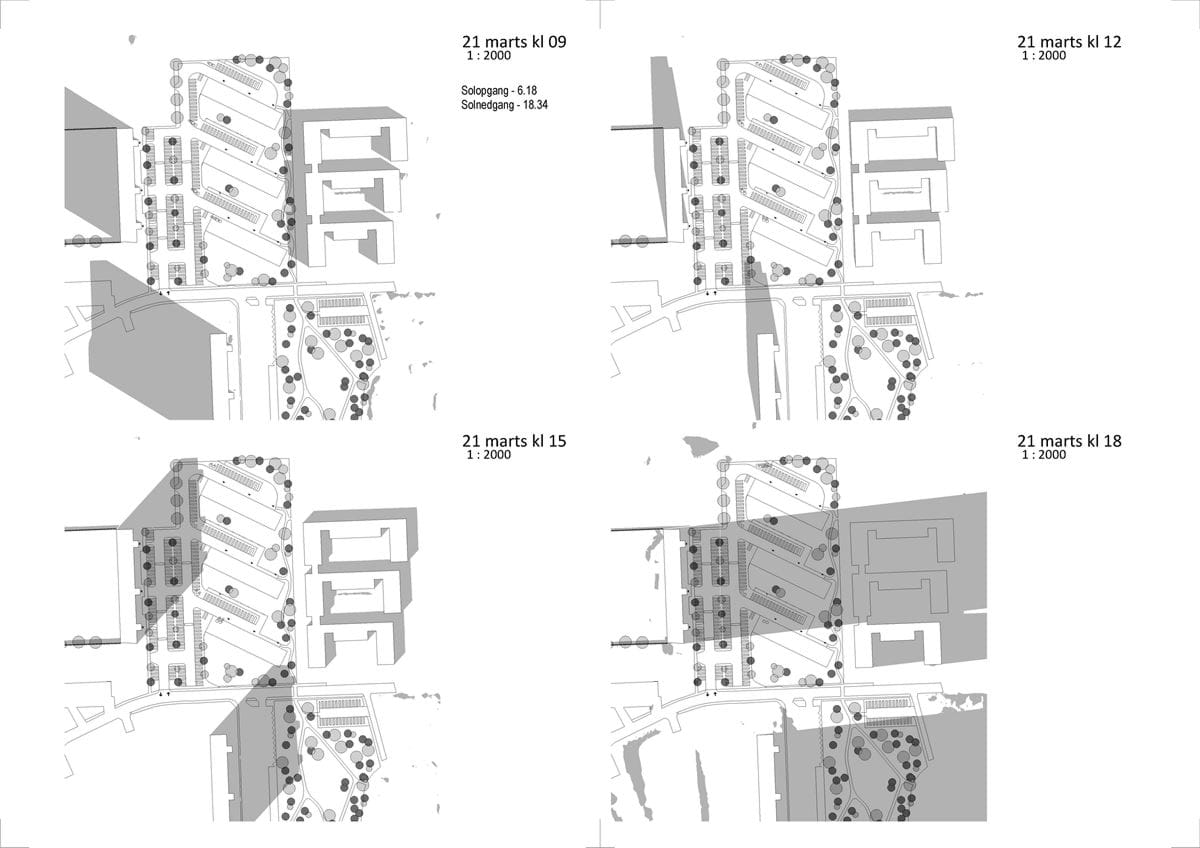 21 marts kl 09
1 : 2000

Solopgang - 6.18
Solnedgang - 18.34

21 marts kl 12
1 : 2000

21 marts kl 15
1 : 2000

21 marts kl 18
1 : 2000