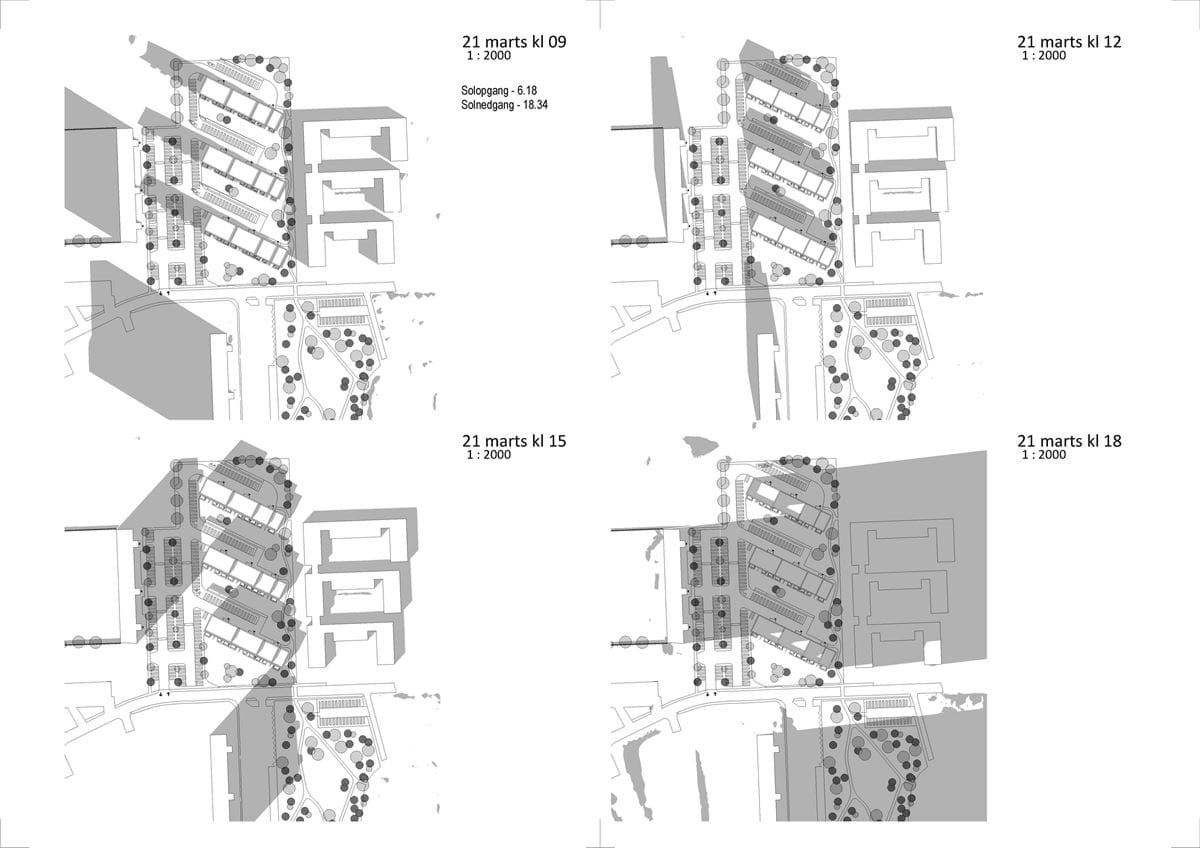 21 marts kl 09
1 : 2000

Solopgang - 6.18
Solnedgang - 18.34

21 marts kl 12
1 : 2000

21 marts kl 15
1 : 2000

21 marts kl 18
1 : 2000