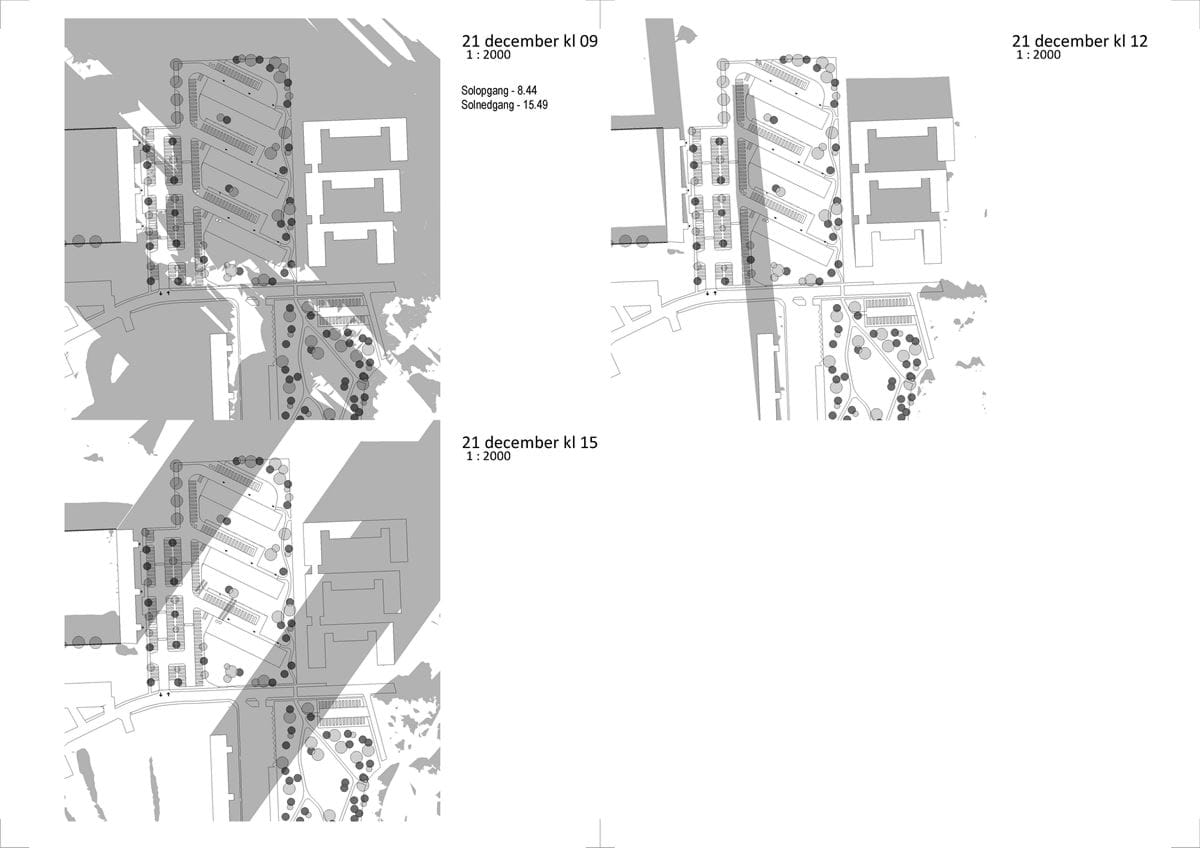 21 december kl 09
1 : 2000

Solopgang - 8.44
Solnedgang - 15.49

21 december kl 12
1 : 2000

21 december kl 15
1 : 2000