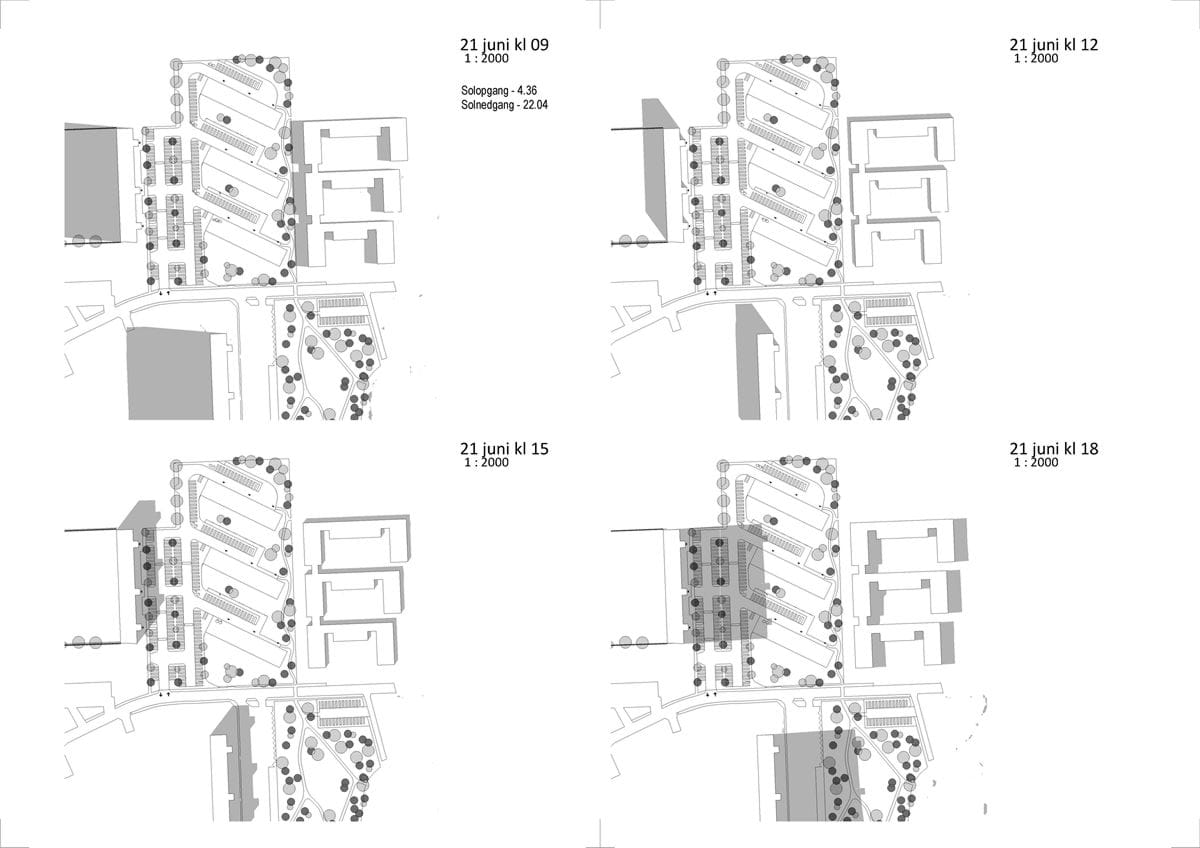 21 juni kl 09
1 : 2000

Solopgang - 4.36
Solnedgang - 22.04

21 juni kl 12
1 : 2000

21 juni kl 15
1 : 2000

21 juni kl 18
1 : 2000