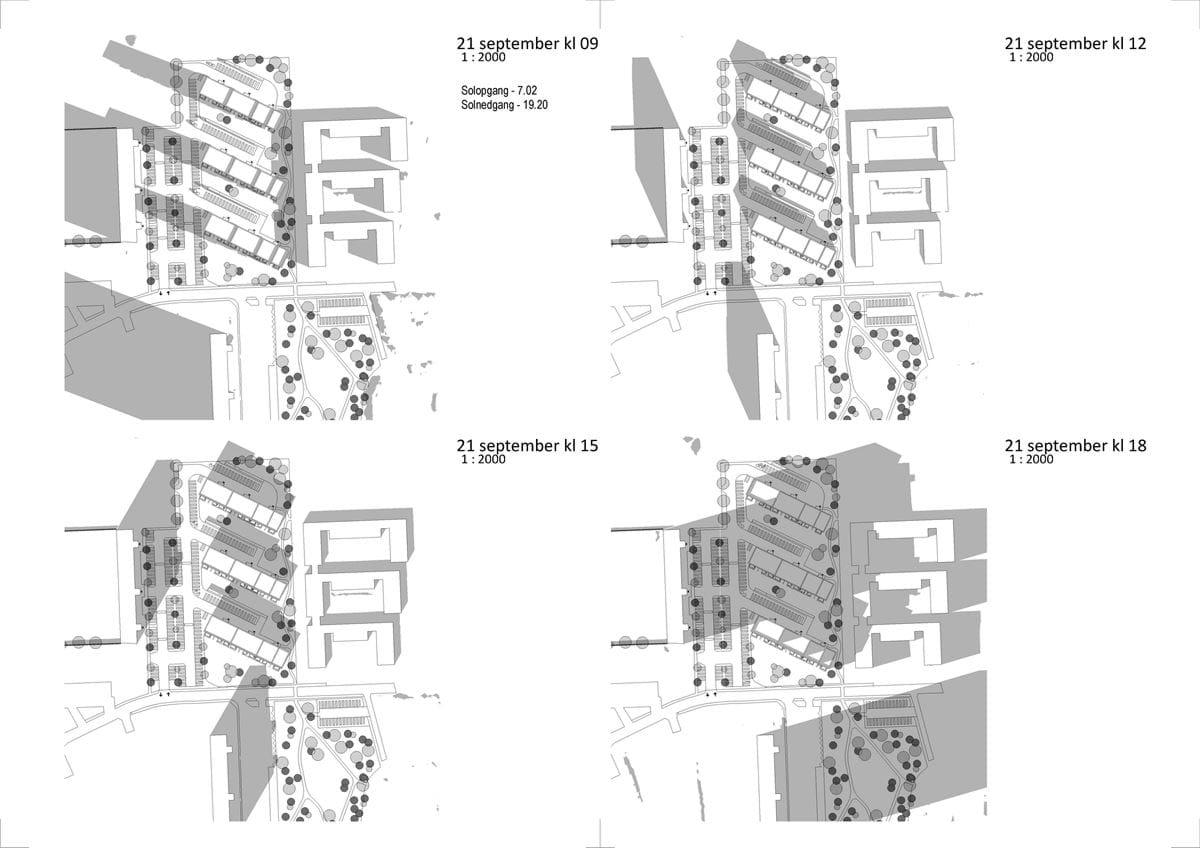 21 september kl 09
1 : 2000

Solopgang - 7.02
Solnedgang - 19.20

21 september kl 12
1 : 2000

21 september kl 15
1 : 2000

21 september kl 18
1 : 2000