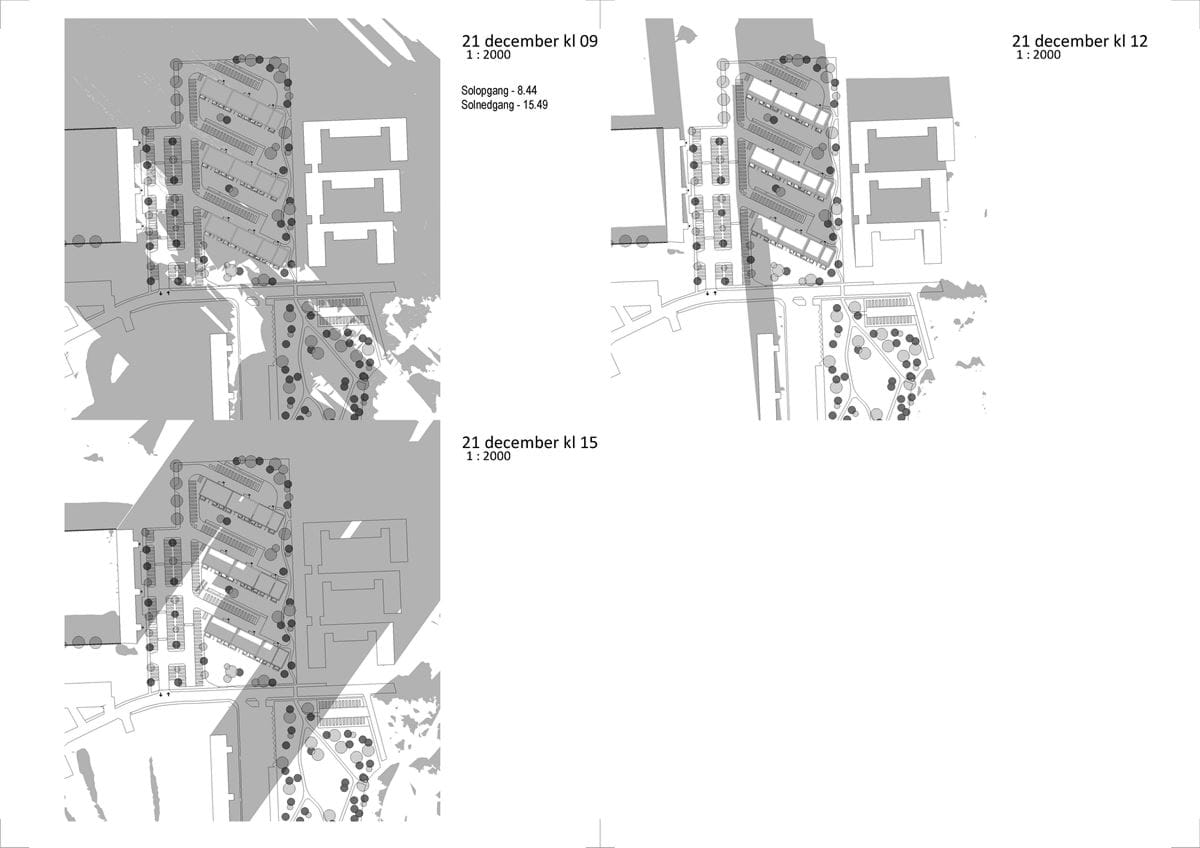 21 december kl 09
1 : 2000

Solopgang - 8.44
Solnedgang - 15.49

21 december kl 12
1 : 2000

21 december kl 15
1 : 2000