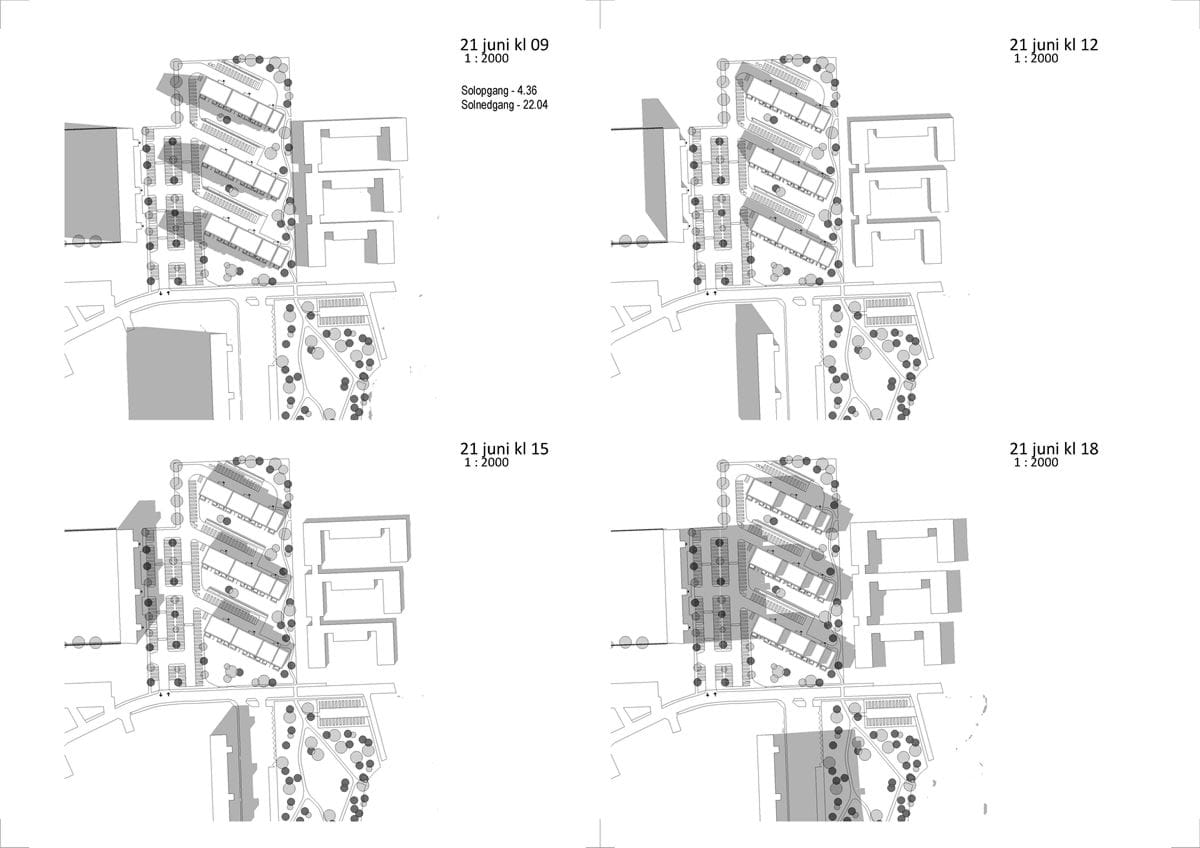 21 juni kl 09
1 : 2000

Solopgang - 4.36
Solnedgang - 22.04

21 juni kl 12
1 : 2000

21 juni kl 15
1 : 2000

21 juni kl 18
1 : 2000